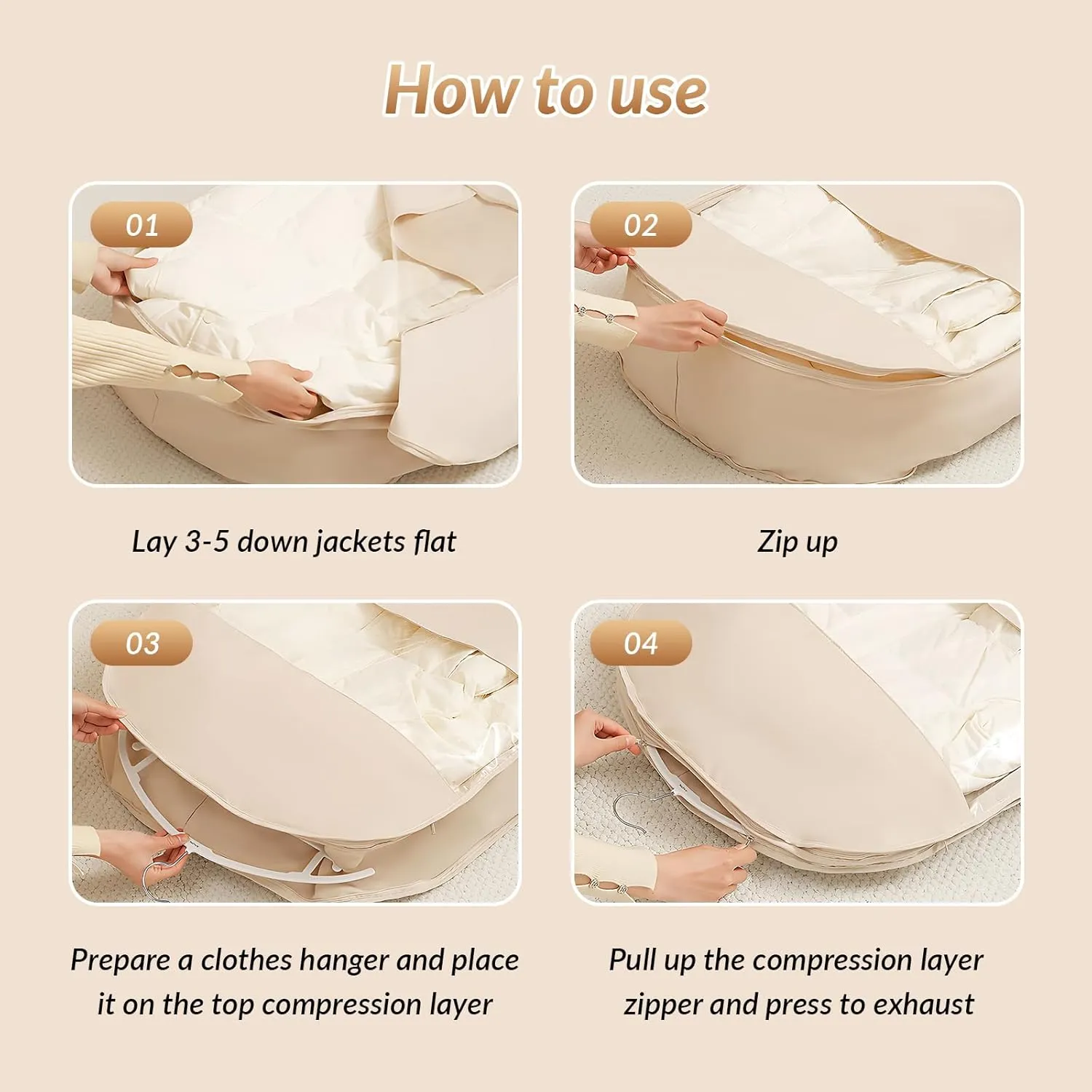 How to use

01

Lay 3-5 down jackets flat

02

Zip up

03

Prepare a clothes hanger and place it on the top compression layer

04

Pull up the compression layer zipper and press to exhaust